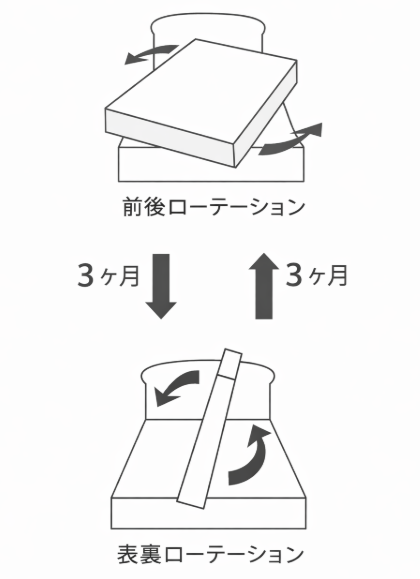 前後ローテーション

3ヶ月

3ヶ月

表裏ローテーション